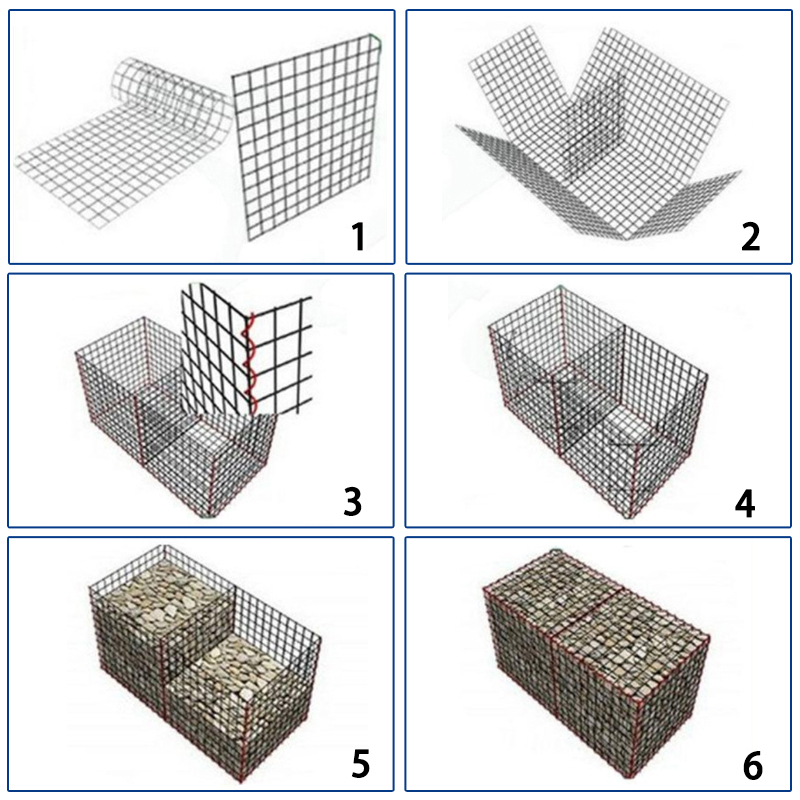 1

2

3

4

5

6